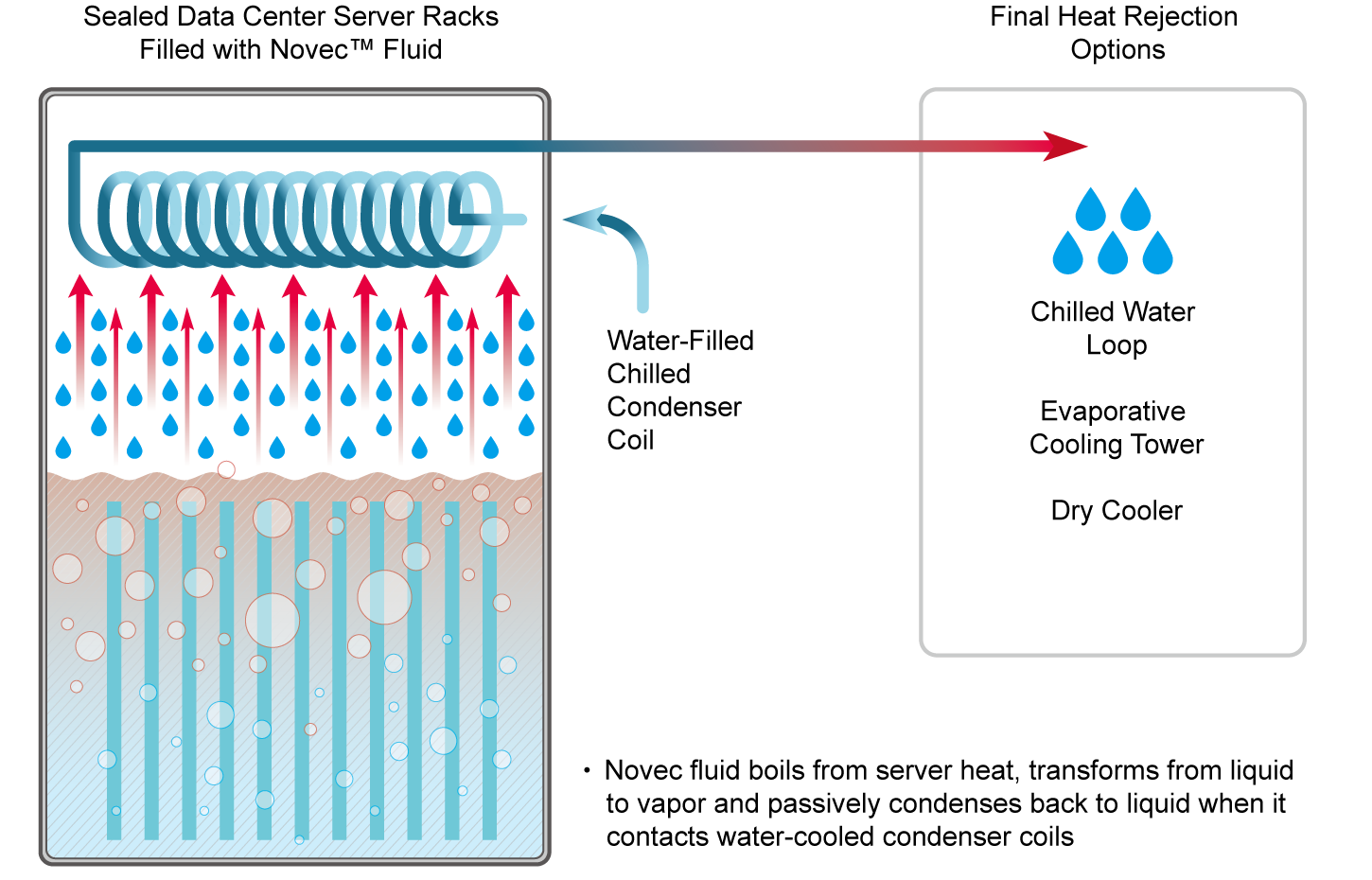 Sealed Data Center Server Racks
Filled with Novec™ Fluid

Final Heat Rejection
Options

Water-Filled
Chilled
Condenser
Coil

Chilled Water
Loop

Evaporative
Cooling Tower

Dry Cooler

• Novec fluid boils from server heat, transforms from liquid to vapor and passively condenses back to liquid when it contacts water-cooled condenser coils