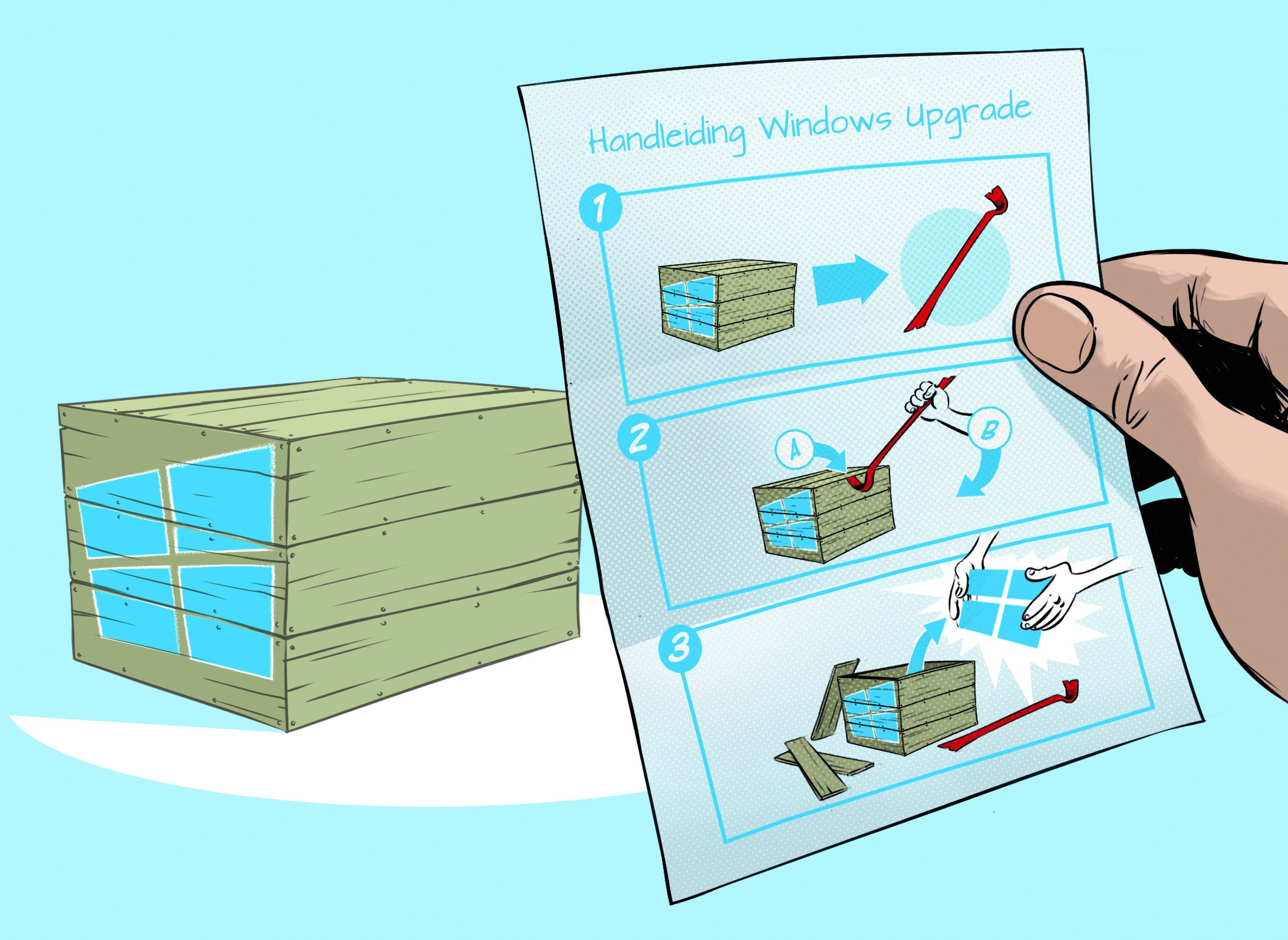 Handleiding Windows Upgrade

1

2

A

B

3